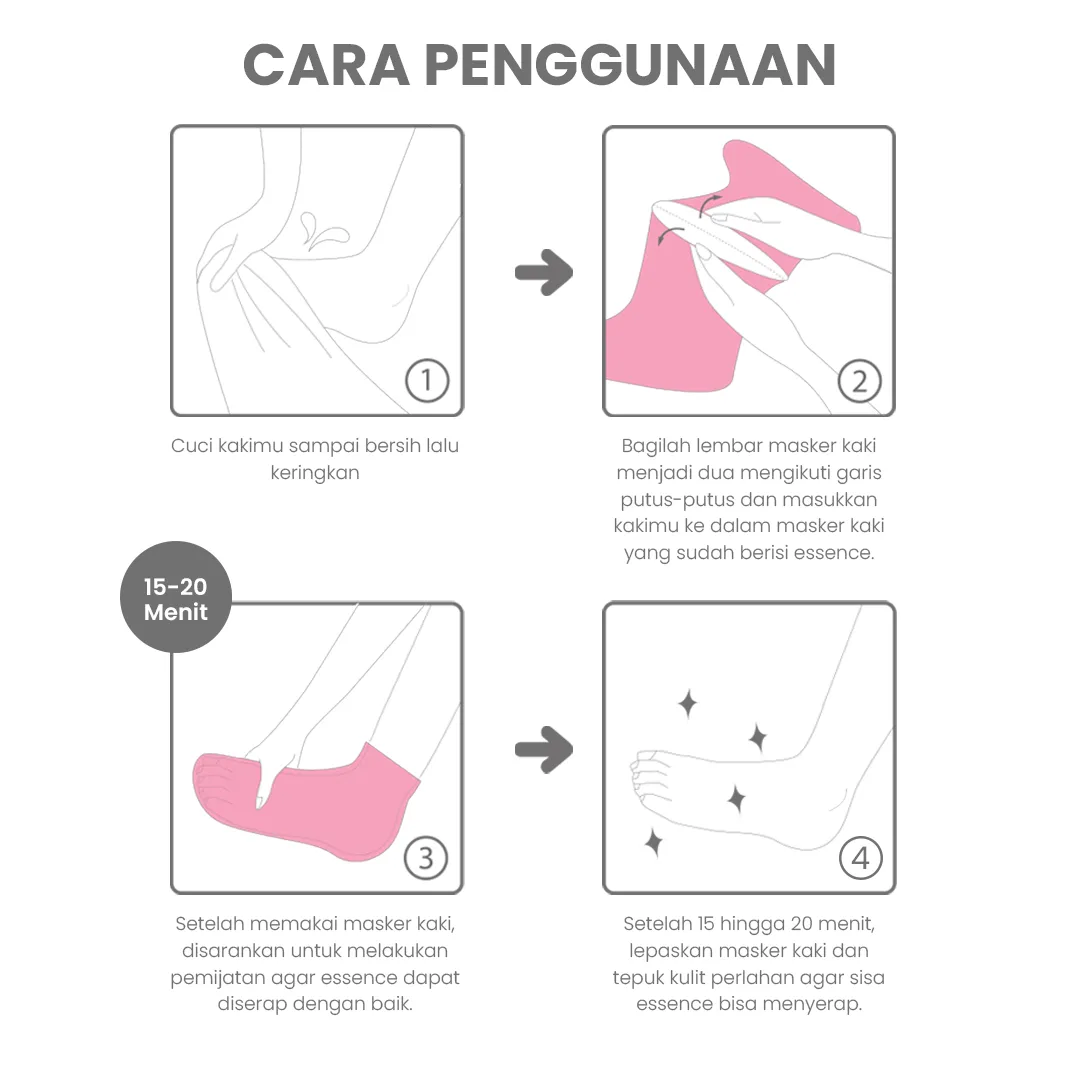 CARA PENGGUNAAN

1

Cuci kakimu sampai bersih lalu keringkan

2

Bagilah lembar masker kaki menjadi dua mengikuti garis putus-putus dan masukkan kakimu ke dalam masker kaki yang sudah berisi essence.

15-20 Menit

3

Setelah memakai masker kaki, disarankan untuk melakukan pemijatan agar essence dapat diserap dengan baik.

4

Setelah 15 hingga 20 menit, lepaskan masker kaki dan tepuk kulit perlahan agar sisa essence bisa menyerap.